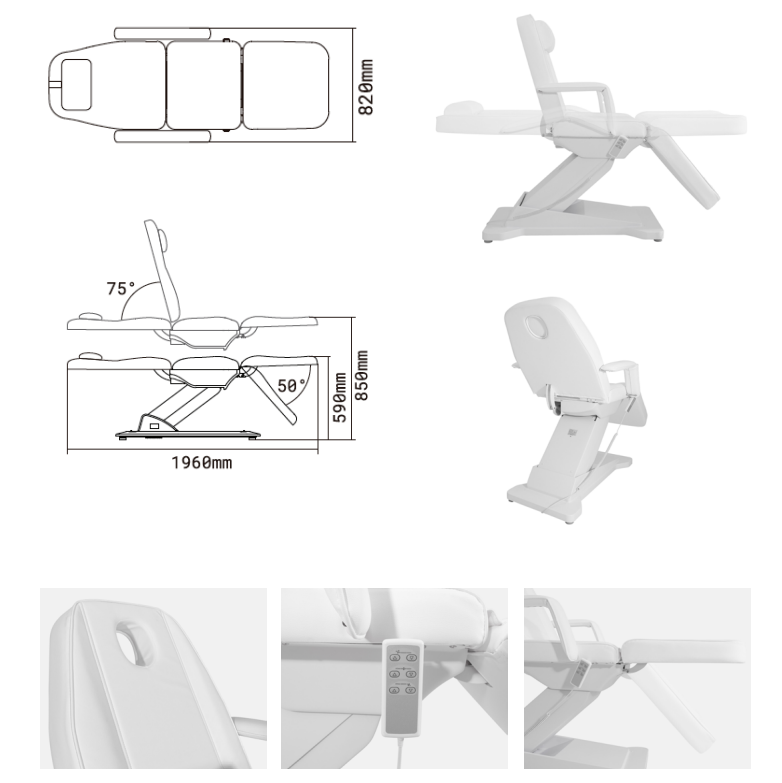 820mm

75°

50°

590mm

850mm

1960mm